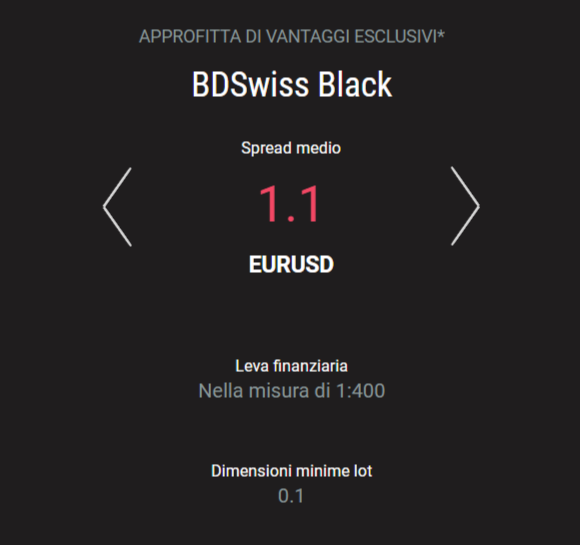 APPROFITTA DI VANTAGGI ESCLUSIVI*

BDSwiss Black

Spread medio

1.1

EURUSD

Leva finanziaria
Nella misura di 1:400

Dimensioni minime lot
0.1